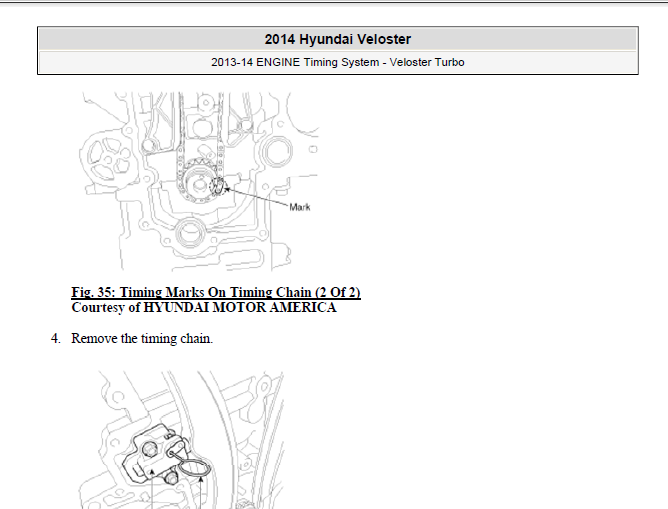 2014 Hyundai Veloster

2013-14 ENGINE Timing System - Veloster Turbo

Mark

Fig. 35: Timing Marks On Timing Chain (2 Of 2)
Courtesy of HYUNDAI MOTOR AMERICA

4. Remove the timing chain.