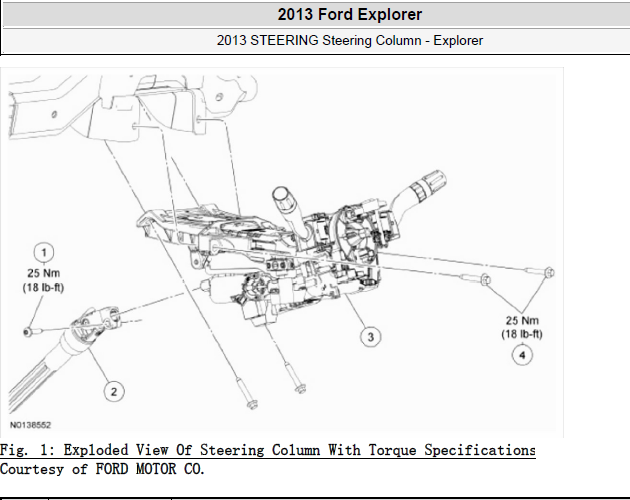 2013 Ford Explorer

2013 STEERING Steering Column - Explorer

1
25 Nm
(18 lb-ft)

2

3

25 Nm
(18 lb-ft)
4

N0138552

Fig. 1: Exploded View Of Steering Column With Torque Specifications
Courtesy of FORD MOTOR CO.