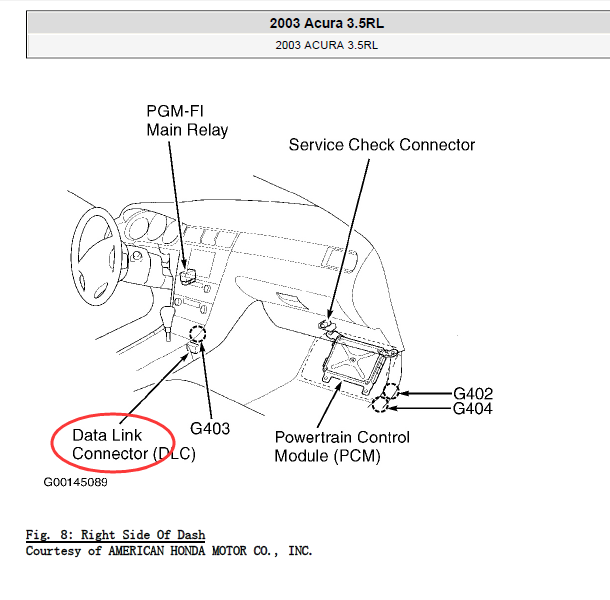 2003 Acura 3.5RL

2003 ACURA 3.5RL

PGM-FI
Main Relay

Service Check Connector

G402
G404

Data Link
Connector (DLC)

G403

Powertrain Control
Module (PCM)

G00145089

Fig. 8: Right Side Of Dash
Courtesy of AMERICAN HONDA MOTOR CO., INC.