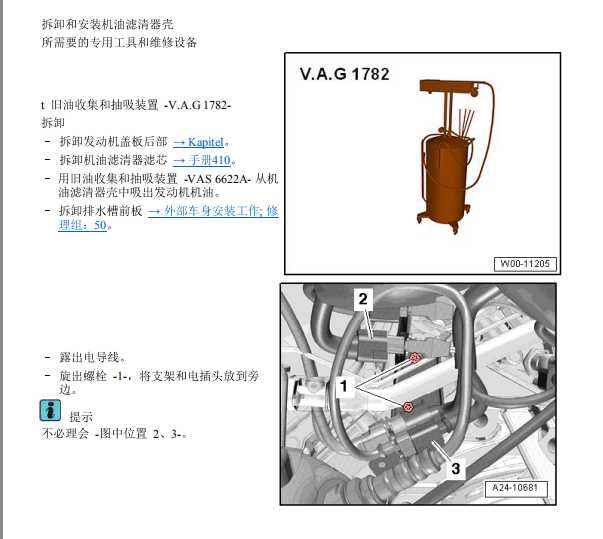 拆卸和安装机油滤清器壳
所需要的专用工具和维修设备

t 旧油收集和抽吸装置 -V.A.G 1782-
拆卸
– 拆卸发动机盖板后部 → Kapitel。
– 拆卸机油滤清器滤芯 → 手册410。
– 用旧油收集和抽吸装置 -VAS 6622A- 从机油滤清器壳中吸出发动机机油。
– 拆卸排水槽前板 → 外部车身安装工作; 修理组：50。

V.A.G 1782
W00-11205

– 露出电导线。
– 旋出螺栓 -1-，将支架和电插头放到旁边。

提示
不必理会 -图中位置 2、3-。

2
1
3
A24-10681