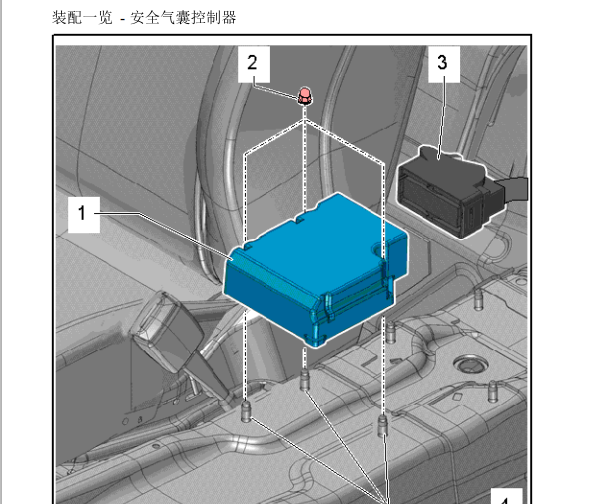 装配一览 - 安全气囊控制器

2

3

1

4