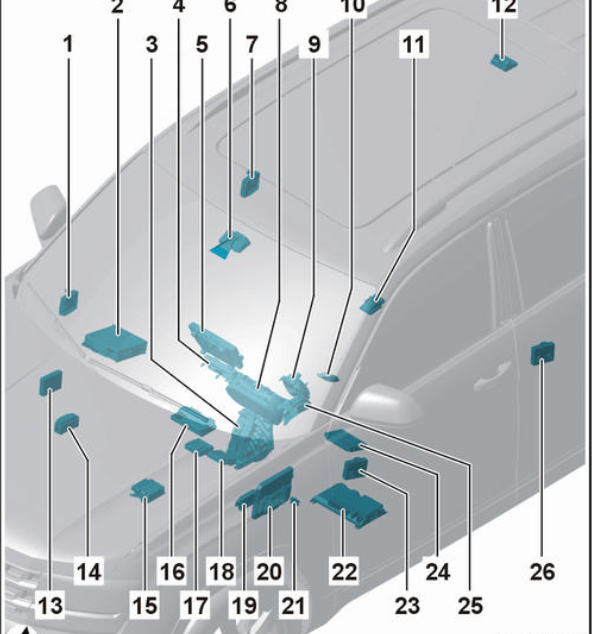 2 4 6 8 10 12
1 3 5 7 9 11

14 16 18 20 22 24 26
13 15 17 19 21 23 25