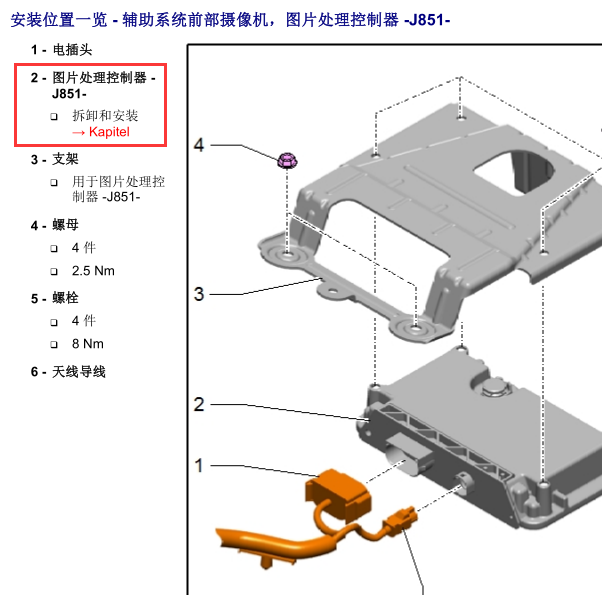 安装位置一览 - 辅助系统前部摄像机，图片处理控制器 -J851-

1 - 电插头

2 - 图片处理控制器 -J851-

❑ 拆卸和安装 → Kapitel

3 - 支架

❑ 用于图片处理控制器 -J851-

4 - 螺母

❑ 4 件

❑ 2.5 Nm

5 - 螺栓

❑ 4 件

❑ 8 Nm

6 - 天线导线

4

3

2

1