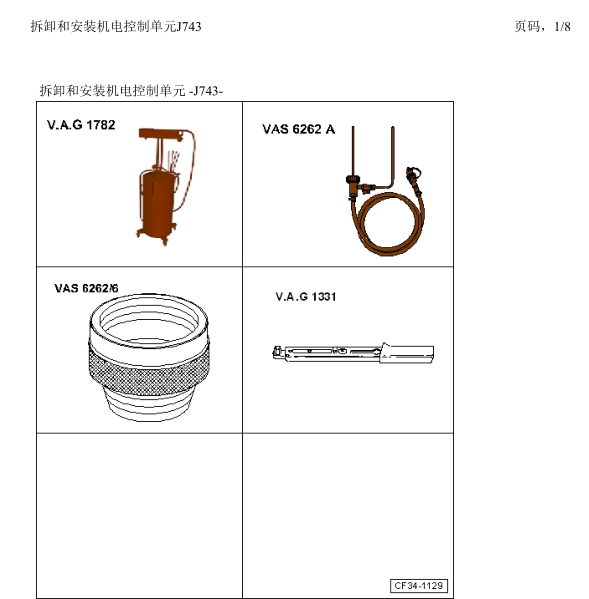 拆卸和安装机电控制单元J743

页码，1/8

拆卸和安装机电控制单元 -J743-

V.A.G 1782

VAS 6262 A

VAS 6262/6

V.A.G 1331

CF34-1129