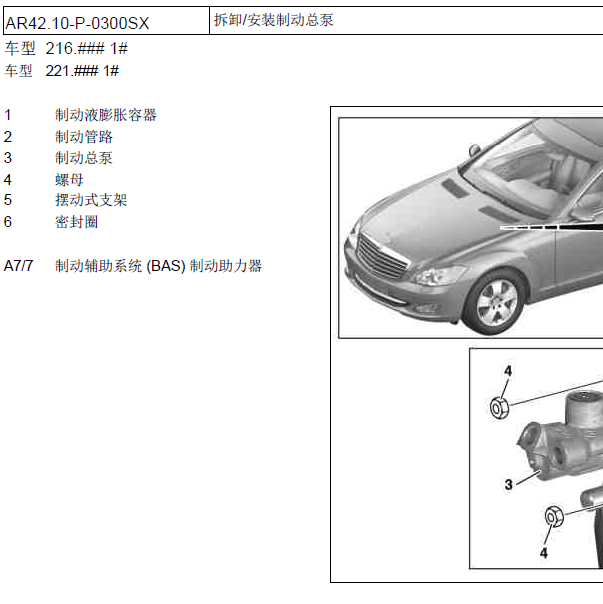 | AR42.10-P-0300SX | 拆卸/安装制动总泵 |
|---|---|

车型 216.### 1#
车型 221.### 1#

1 制动液膨胀容器
2 制动管路
3 制动总泵
4 螺母
5 摆动式支架
6 密封圈

A7/7 制动辅助系统 (BAS) 制动助力器

4
3
4