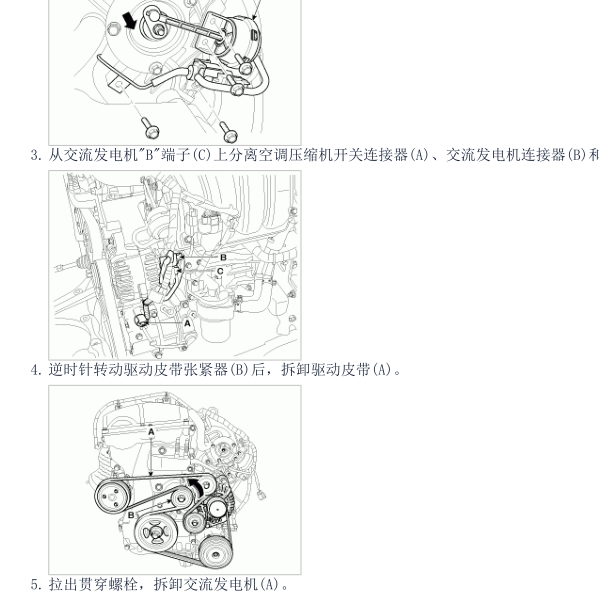 3. 从交流发电机"B"端子(C)上分离空调压缩机开关连接器(A)、交流发电机连接器(B)和

B
C
A

4. 逆时针转动驱动皮带张紧器(B)后，拆卸驱动皮带(A)。

A
B

5. 拉出贯穿螺栓，拆卸交流发电机(A)。