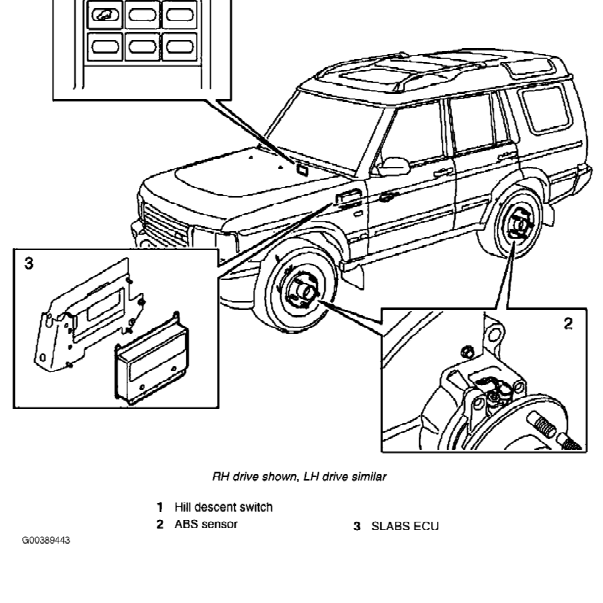 3

2

RH drive shown, LH drive similar

1 Hill descent switch
2 ABS sensor
3 SLABS ECU

G00389443