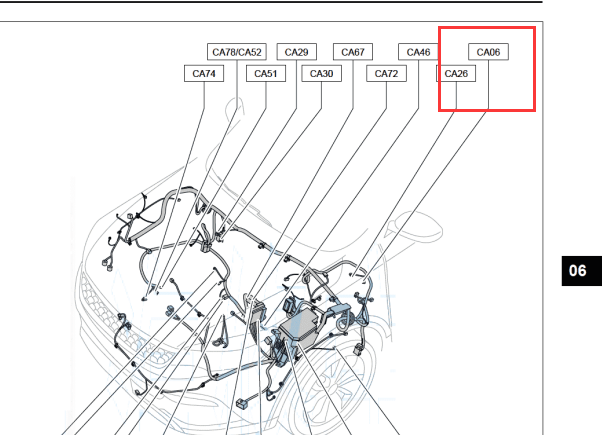 CA78/CA52
CA29
CA67
CA46
CA06
CA74
CA51
CA30
CA72
CA26

06