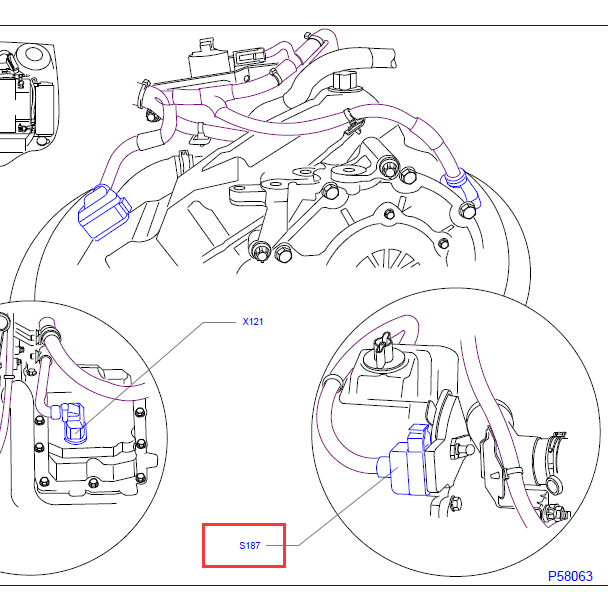 X121

S187

P58063