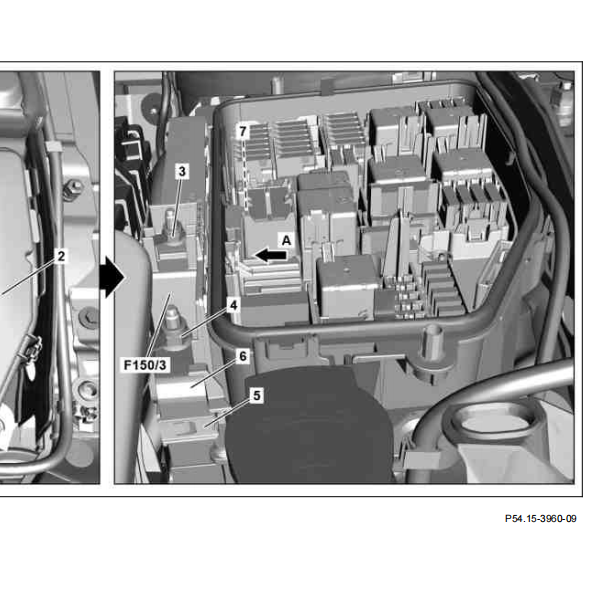 2
7
3
A
4
F150/3
6
5
P54.15-3960-09