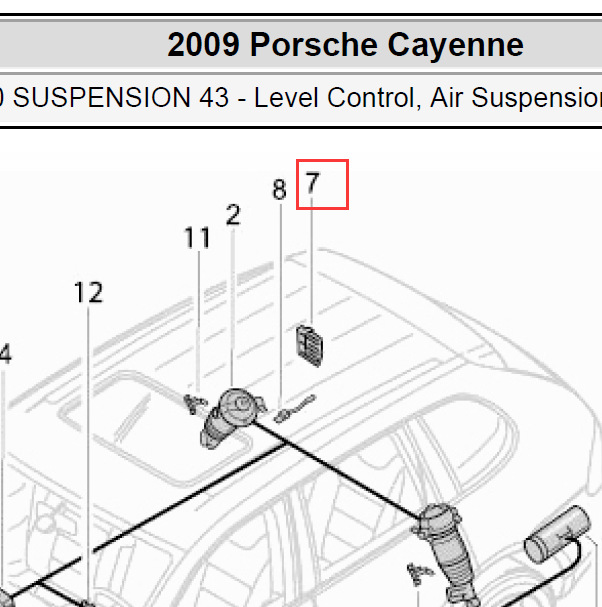 2009 Porsche Cayenne

0 SUSPENSION 43 - Level Control, Air Suspensio

7
8
2
11
12
4