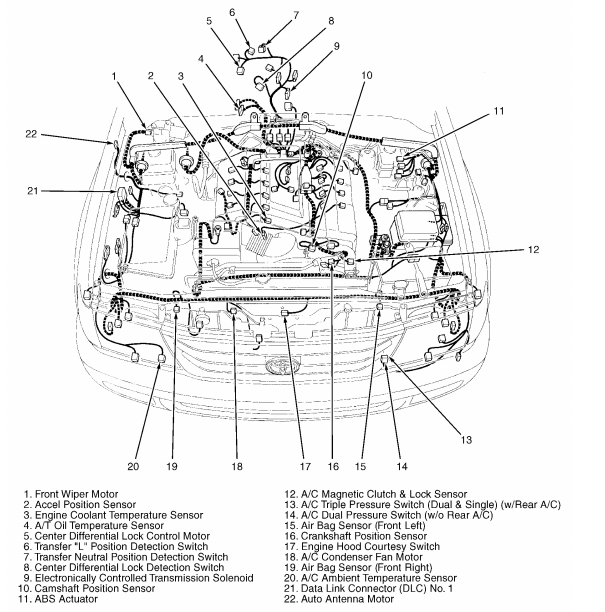 6
7
5
8
9
4
1
2
3
10
11
22
21
12
13
20
19
18
17
16
15
14

1. Front Wiper Motor
2. Accel Position Sensor
3. Engine Coolant Temperature Sensor
4. A/T Oil Temperature Sensor
5. Center Differential Lock Control Motor
6. Transfer "L" Position Detection Switch
7. Transfer Neutral Position Detection Switch
8. Center Differential Lock Detection Switch
9. Electronically Controlled Transmission Solenoid
10. Camshaft Position Sensor
11. ABS Actuator

12. A/C Magnetic Clutch & Lock Sensor
13. A/C Triple Pressure Switch (Dual & Single) (w/Rear A/C)
14. A/C Dual Pressure Switch (w/o Rear A/C)
15. Air Bag Sensor (Front Left)
16. Crankshaft Position Sensor
17. Engine Hood Courtesy Switch
18. A/C Condenser Fan Motor
19. Air Bag Sensor (Front Right)
20. A/C Ambient Temperature Sensor
21. Data Link Connector (DLC) No. 1
22. Auto Antenna Motor