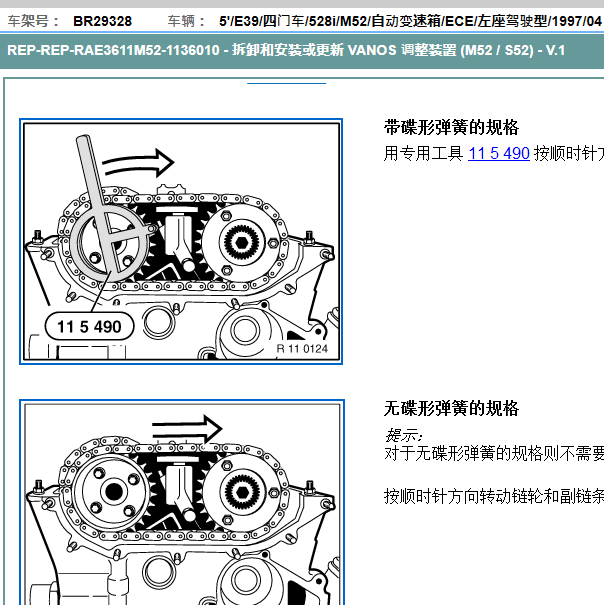 车架号： BR29328 车辆： 5'/E39/四门车/528i/M52/自动变速箱/ECE/左座驾驶型/1997/04

REP-REP-RAE3611M52-1136010 - 拆卸和安装或更新 VANOS 调整装置 (M52 / S52) - V.1

11 5 490

R 11 0124

带碟形弹簧的规格

用专用工具 11 5 490 按顺时针方

无碟形弹簧的规格

提示:

对于无碟形弹簧的规格则不需要

按顺时针方向转动链轮和副链条