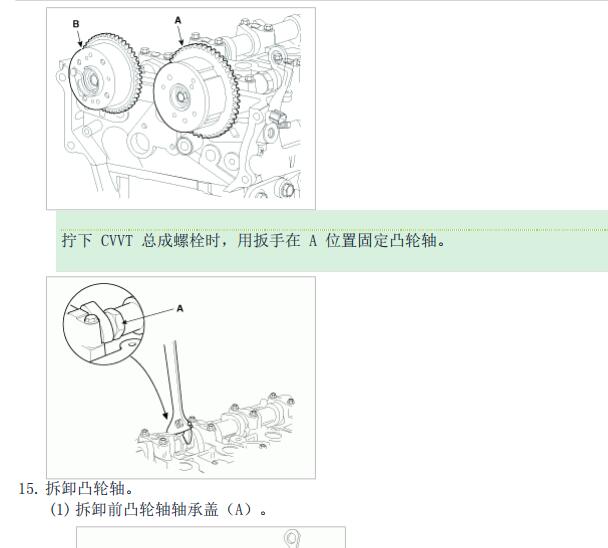 B

A

拧下 CVVT 总成螺栓时，用扳手在 A 位置固定凸轮轴。

A

15. 拆卸凸轮轴。

(1) 拆卸前凸轮轴轴承盖（A）。