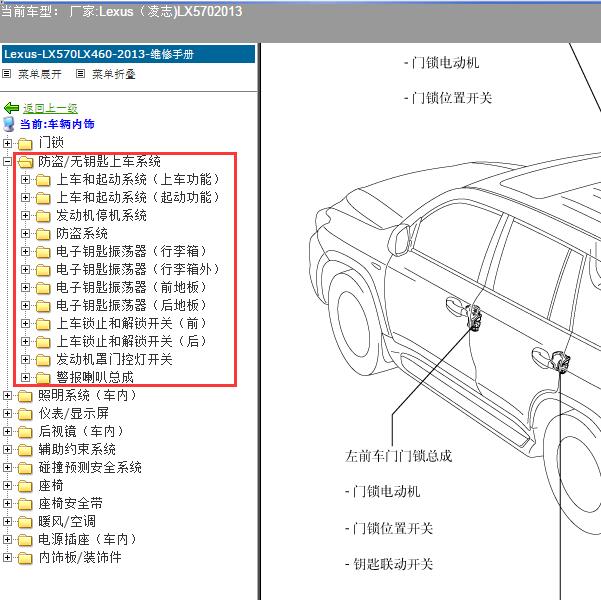 当前车型： 厂家:Lexus（凌志)LX5702013

Lexus-LX570LX460-2013-维修手册
菜单展开 菜单折叠

返回上一级
当前:车辆内饰
门锁
防盗/无钥匙上车系统
上车和起动系统（上车功能）
上车和起动系统（起动功能）
发动机停机系统
防盗系统
电子钥匙振荡器（行李箱）
电子钥匙振荡器（行李箱外）
电子钥匙振荡器（前地板）
电子钥匙振荡器（后地板）
上车锁止和解锁开关（前）
上车锁止和解锁开关（后）
发动机罩门控灯开关
警报喇叭总成
照明系统（车内）
仪表/显示屏
后视镜（车内）
辅助约束系统
碰撞预测安全系统
座椅
座椅安全带
暖风/空调
电源插座（车内）
内饰板/装饰件

- 门锁电动机
- 门锁位置开关

左前车门门锁总成
- 门锁电动机
- 门锁位置开关
- 钥匙联动开关