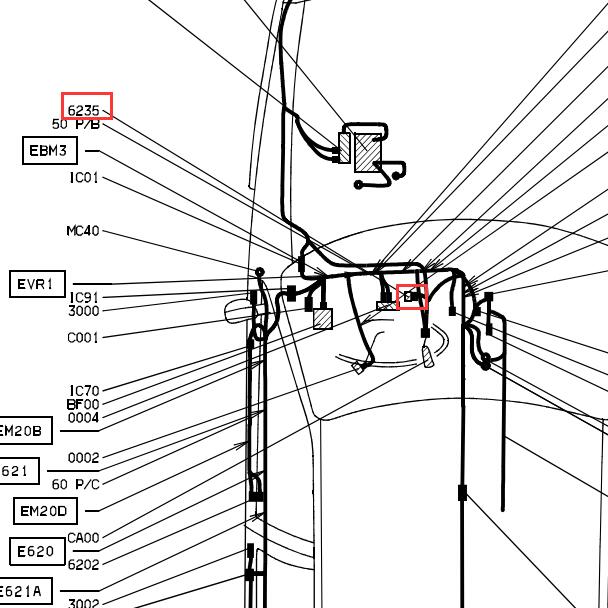 6235
50 P/B
EBM3
IC01
MC40
EVR1
IC91
3000
C001
IC70
BF00
0004
EM20B
0002
621
60 P/C
EM20D
CA00
E620
6202
E621A
3002