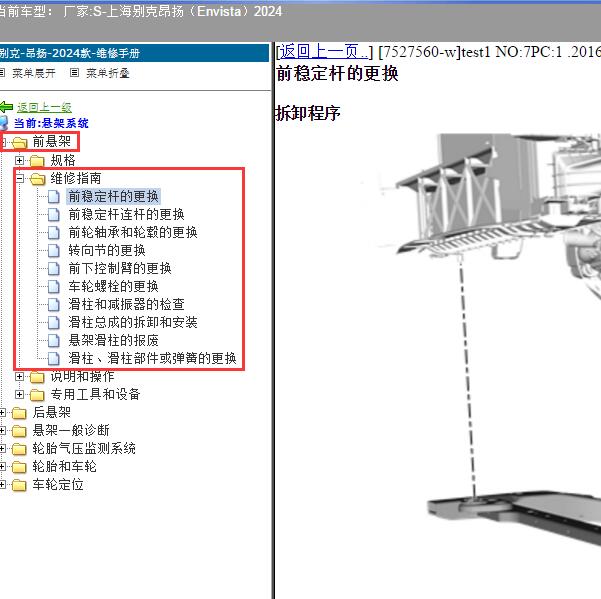 当前车型： 厂家:S-上海别克昂扬（Envista）2024

别克-昂扬-2024款-维修手册

菜单展开 菜单折叠

返回上一级

当前:悬架系统

前悬架

规格

维修指南

前稳定杆的更换

前稳定杆连杆的更换

前轮轴承和轮毂的更换

转向节的更换

前下控制臂的更换

车轮螺栓的更换

滑柱和减振器的检查

滑柱总成的拆卸和安装

悬架滑柱的报废

滑柱、滑柱部件或弹簧的更换

说明和操作

专用工具和设备

后悬架

悬架一般诊断

轮胎气压监测系统

轮胎和车轮

车轮定位

[返回上一页..] [7527560-w]test1 NO:7PC:1 .2016

前稳定杆的更换

拆卸程序