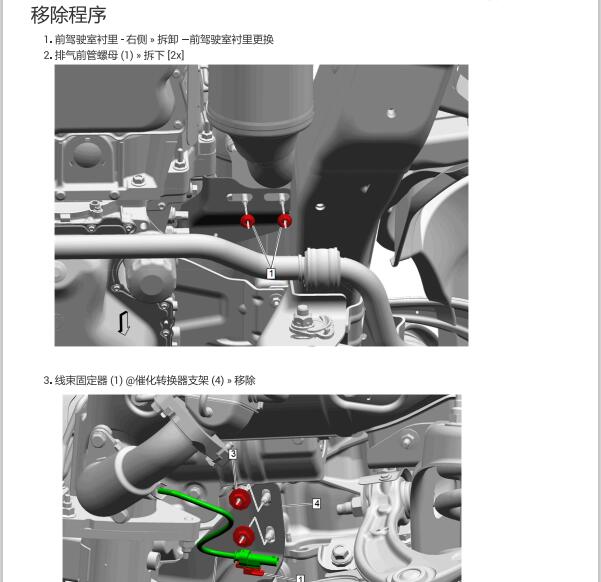 移除程序

1. 前驾驶室衬里 - 右侧 » 拆卸 –前驾驶室衬里更换
2. 排气前管螺母 (1) » 拆下 [2x]

1

3. 线束固定器 (1) @催化转换器支架 (4) » 移除

3
4
1