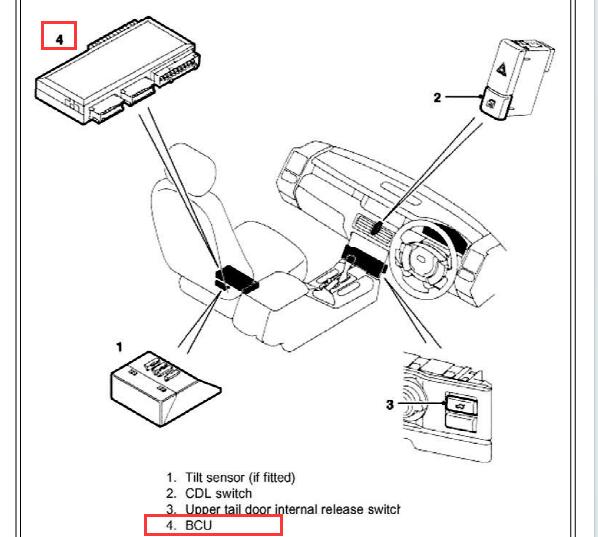 4

2

1

3

1. Tilt sensor (if fitted)
2. CDL switch
3. Upper tail door internal release switch
4. BCU