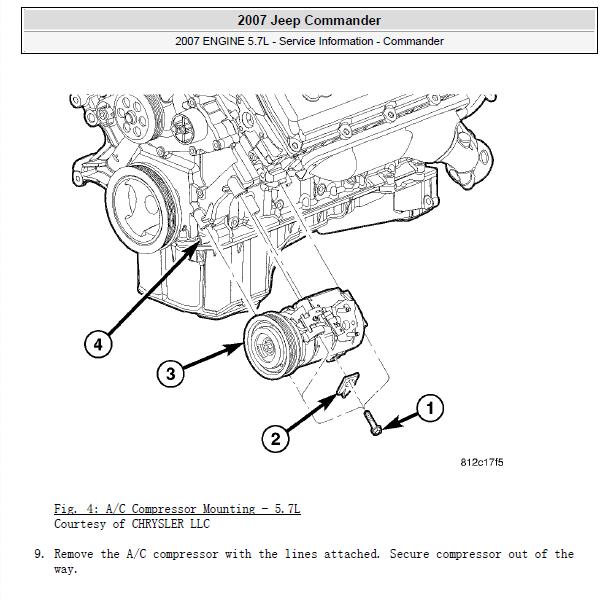 2007 Jeep Commander

2007 ENGINE 5.7L - Service Information - Commander

4

3

2

1

812c17f5

Fig. 4: A/C Compressor Mounting - 5.7L
Courtesy of CHRYSLER LLC

9. Remove the A/C compressor with the lines attached. Secure compressor out of the way.