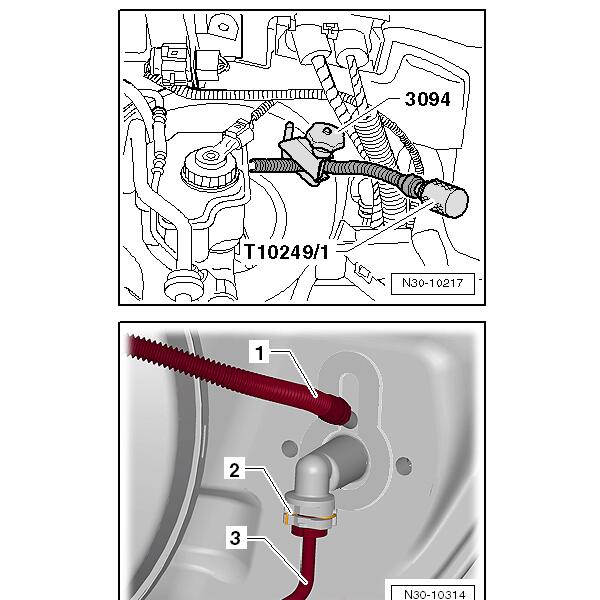 3094

T10249/1

N30-10217

1

2

3

N30-10314