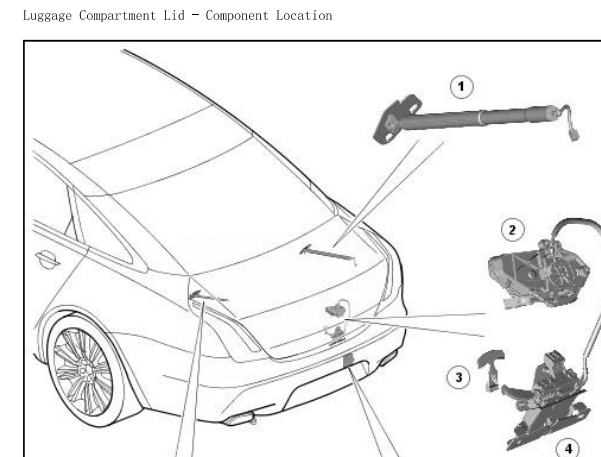 Luggage Compartment Lid - Component Location

1

2

3

4