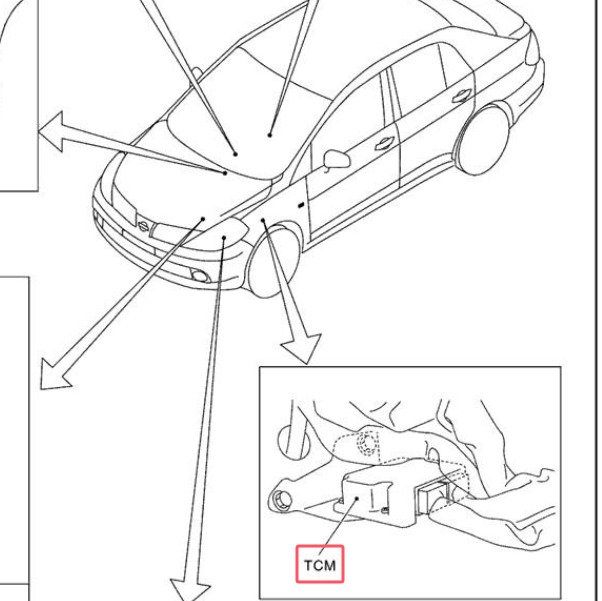 TCM