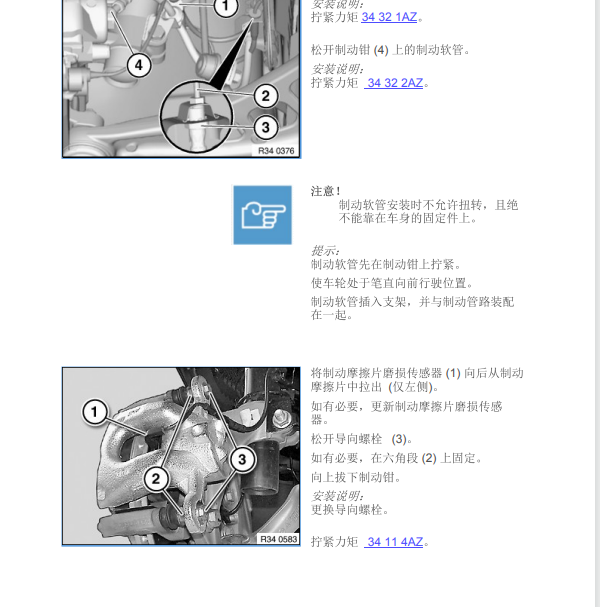 1
4
2
3
R34 0376

安装说明:
拧紧力矩 34 32 1AZ。

松开制动钳 (4) 上的制动软管。

安装说明:
拧紧力矩 34 32 2AZ。

注意!
制动软管安装时不允许扭转，且绝不能靠在车身的固定件上。

提示:
制动软管先在制动钳上拧紧。

使车轮处于笔直向前行驶位置。

制动软管插入支架，并与制动管路装配在一起。

1
2
3
R34 0583

将制动摩擦片磨损传感器 (1) 向后从制动摩擦片中拉出 (仅左侧)。

如有必要，更新制动摩擦片磨损传感器。

松开导向螺栓 (3)。

如有必要，在六角段 (2) 上固定。

向上拔下制动钳。

安装说明:
更换导向螺栓。

拧紧力矩 34 11 4AZ。