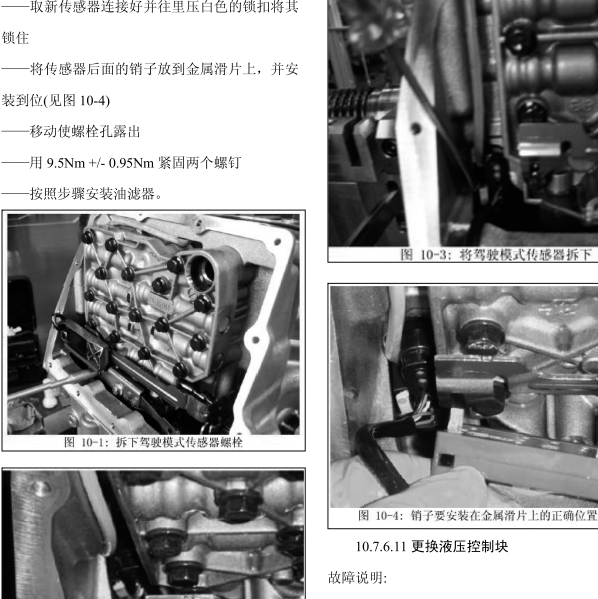 ——取新传感器连接好并往里压白色的锁扣将其锁住

——将传感器后面的销子放到金属滑片上，并安装到位(见图 10-4)

——移动使螺栓孔露出

——用 9.5Nm +/- 0.95Nm 紧固两个螺钉

——按照步骤安装油滤器。

图 10-1：拆下驾驶模式传感器螺栓

图 10-3：将驾驶模式传感器拆下

图 10-4：销子要安装在金属滑片上的正确位置

10.7.6.11 更换液压控制块

故障说明: