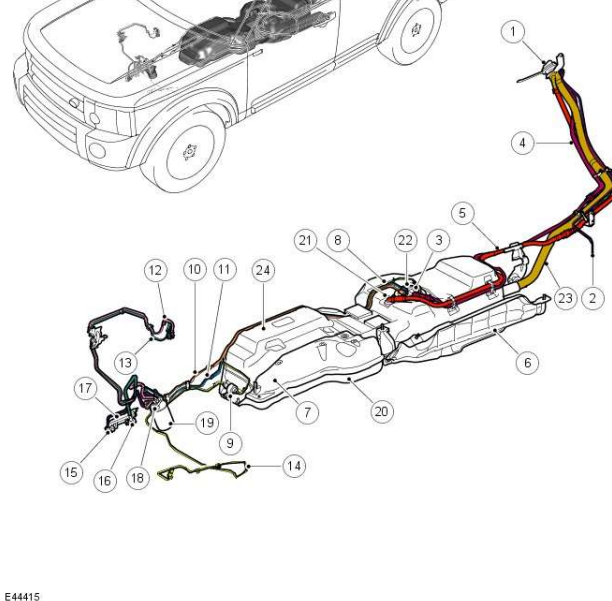 1
4
5
21
8
22
3
12
10
11
24
23
2
13
6
17
7
20
19
9
15
16
18
14
E44415