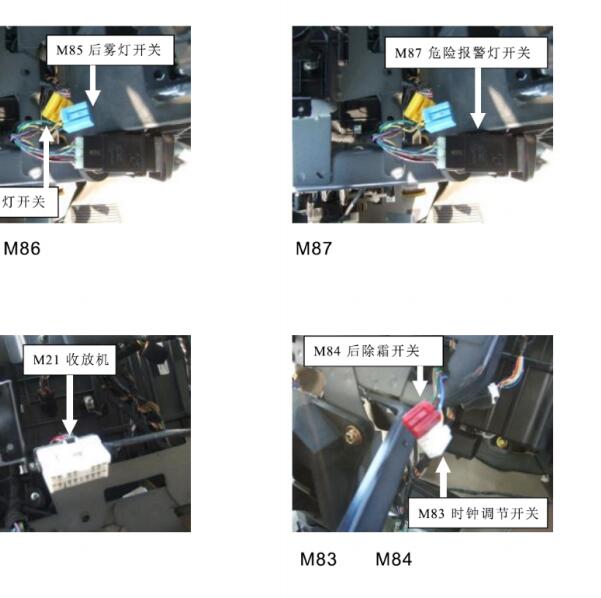 M85 后雾灯开关

灯开关

M86

M87 危险报警灯开关

M87

M21 收放机

M84 后除霜开关

M83 时钟调节开关

M83 M84