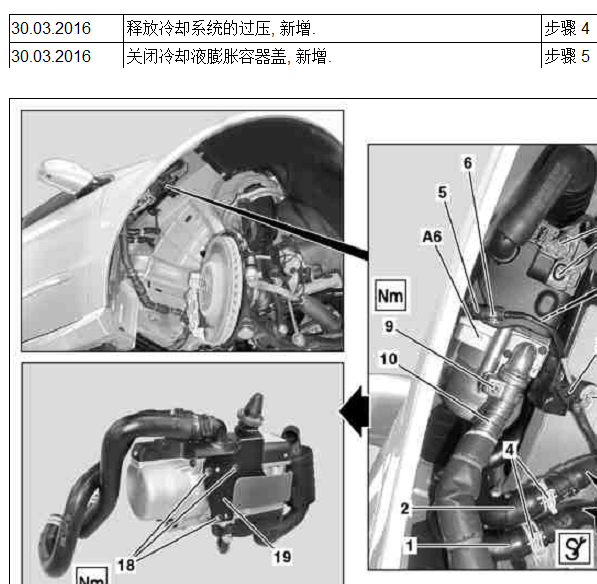 | 30.03.2016 | 释放冷却系统的过压, 新增. | 步骤 4 |
|---|---|---|
| 30.03.2016 | 关闭冷却液膨胀容器盖, 新增. | 步骤 5 |

6
5
A6
Nm
9
10
4
2
1
18
19
Nm