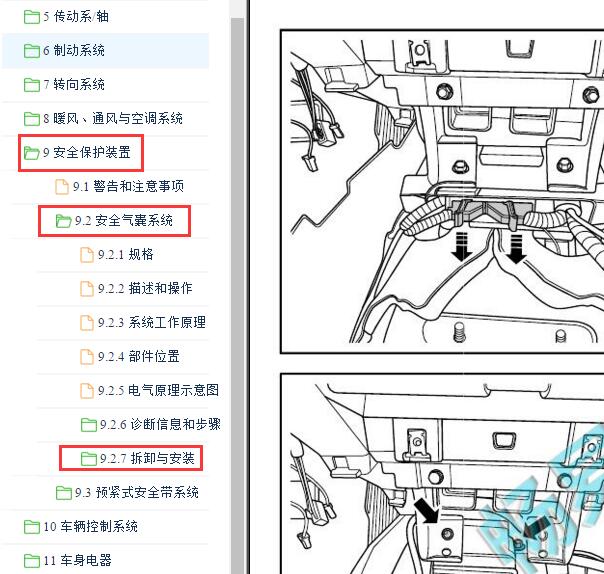 5 传动系/轴
6 制动系统
7 转向系统
8 暖风、通风与空调系统
9 安全保护装置
9.1 警告和注意事项
9.2 安全气囊系统
9.2.1 规格
9.2.2 描述和操作
9.2.3 系统工作原理
9.2.4 部件位置
9.2.5 电气原理示意图
9.2.6 诊断信息和步骤
9.2.7 拆卸与安装
9.3 预紧式安全带系统
10 车辆控制系统
11 车身电器