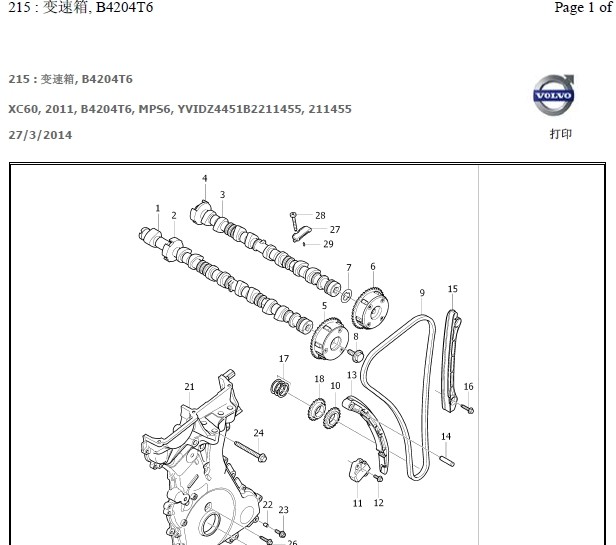 215 : 变速箱, B4204T6

Page 1 of

215 : 变速箱, B4204T6

XC60, 2011, B4204T6, MPS6, YVIDZ4451B2211455, 211455

27/3/2014

VOLVO

打印

4
3
1
2
28
27
29
7
6
9
15
5
8
17
18
10
13
16
21
24
14
11
12
22
23
26