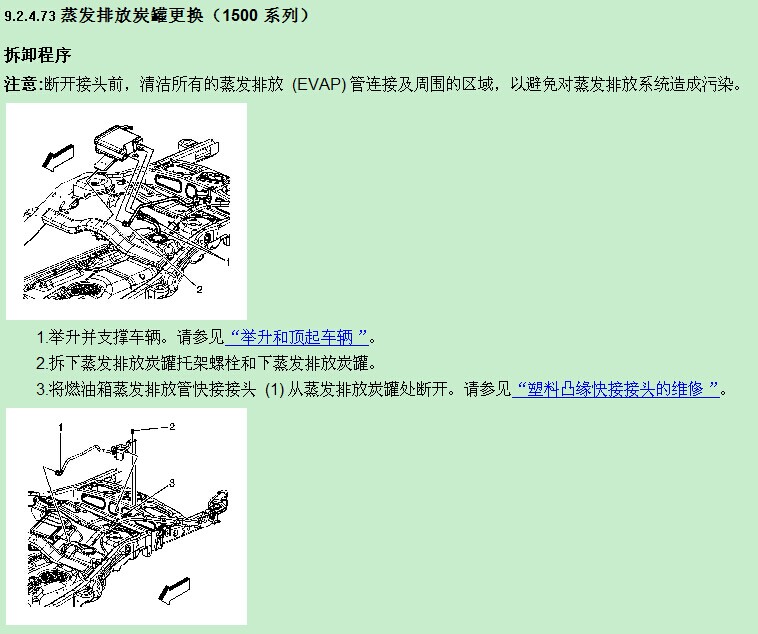 9.2.4.73 蒸发排放炭罐更换（1500 系列）

拆卸程序

注意:断开接头前，清洁所有的蒸发排放 (EVAP) 管连接及周围的区域，以避免对蒸发排放系统造成污染。

1
2

1.举升并支撑车辆。请参见“举升和顶起车辆 ”。

2.拆下蒸发排放炭罐托架螺栓和下蒸发排放炭罐。

3.将燃油箱蒸发排放管快接接头 (1) 从蒸发排放炭罐处断开。请参见“塑料凸缘快接接头的维修 ”。

1
2
3