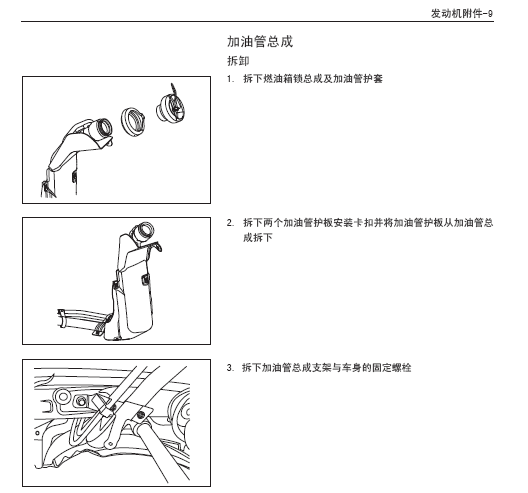 发动机附件-9

加油管总成

拆卸

1. 拆下燃油箱锁总成及加油管护套

2. 拆下两个加油管护板安装卡扣并将加油管护板从加油管总成拆下

3. 拆下加油管总成支架与车身的固定螺栓