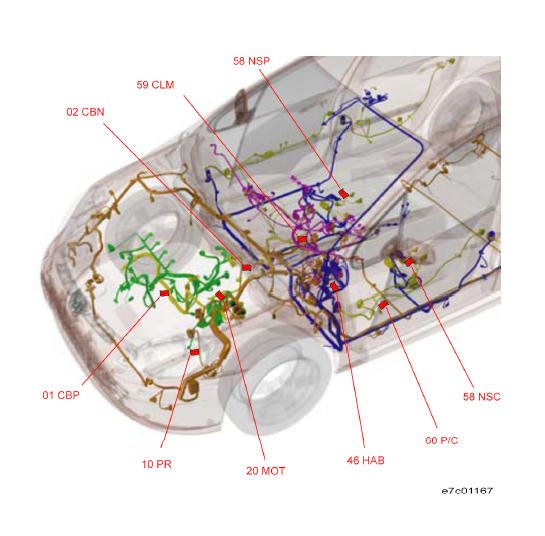 58 NSP

59 CLM

02 CBN

01 CBP

10 PR

20 MOT

46 HAB

60 P/C

58 NSC

e7c01167