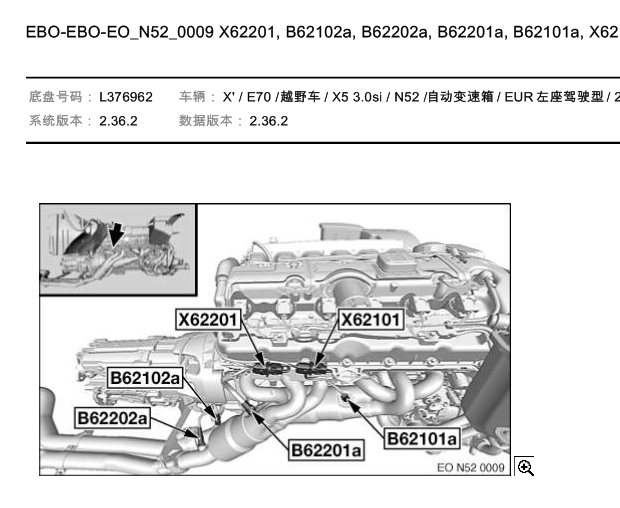 EBO-EBO-EO_N52_0009 X62201, B62102a, B62202a, B62201a, B62101a, X62

底盘号码： L376962　车辆： X' / E70 /越野车 / X5 3.0si / N52 /自动变速箱 / EUR 左座驾驶型 / 2
系统版本： 2.36.2　数据版本： 2.36.2

X62201
X62101
B62102a
B62202a
B62201a
B62101a
EO N52 0009