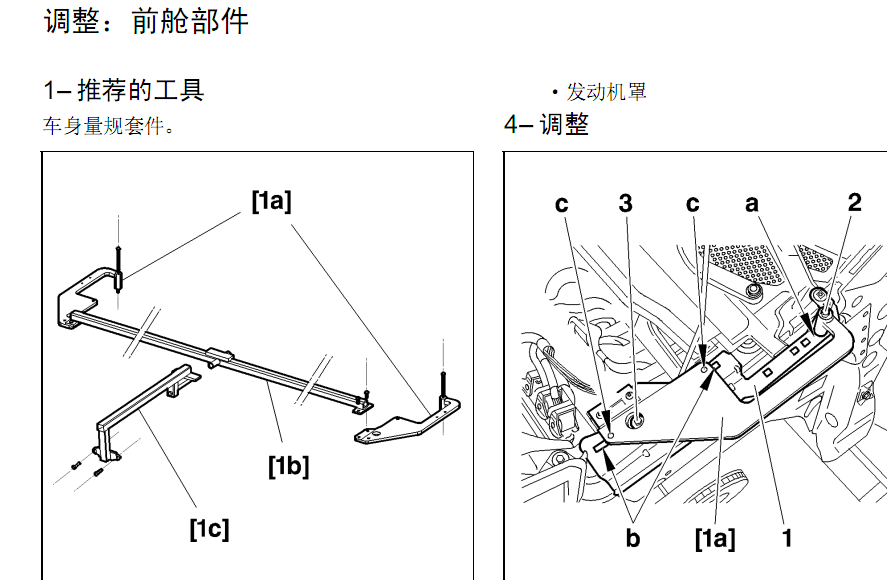 调整：前舱部件

1– 推荐的工具

车身量规套件。

[1a]

[1b]

[1c]

• 发动机罩

4– 调整

c 3 c a 2

b [1a] 1