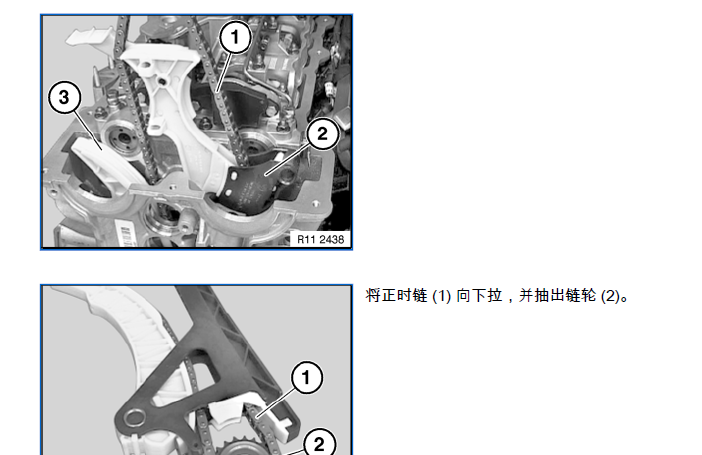 1
3
2
R11 2438

将正时链 (1) 向下拉，并抽出链轮 (2)。

1
2