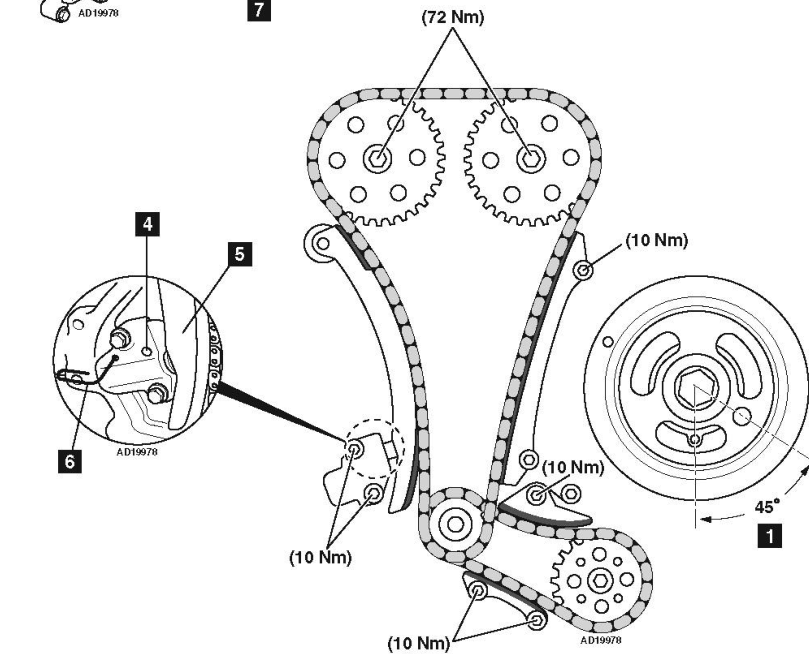 AD19978
7
(72 Nm)
4
5
(10 Nm)
6
AD19978
(10 Nm)
45°
1
(10 Nm)
(10 Nm)
AD19978