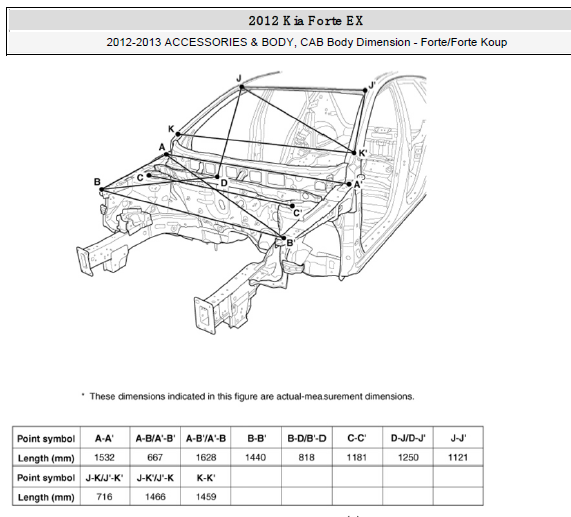 2012 Kia Forte EX

2012-2013 ACCESSORIES & BODY, CAB Body Dimension - Forte/Forte Koup

J
J'
K
K'
A
A'
B
C
D
C'
B'

* These dimensions indicated in this figure are actual-measurement dimensions.

| Point symbol | A-A' | A-B/A'-B' | A-B'/A'-B | B-B' | B-D/B'-D | C-C' | D-J/D-J' | J-J' |
|---|---|---|---|---|---|---|---|---|
| Length (mm) | 1532 | 667 | 1628 | 1440 | 818 | 1181 | 1250 | 1121 |
| Point symbol | J-K/J'-K' | J-K'/J'-K | K-K' | | | | | |
| Length (mm) | 716 | 1466 | 1459 | | | | | |