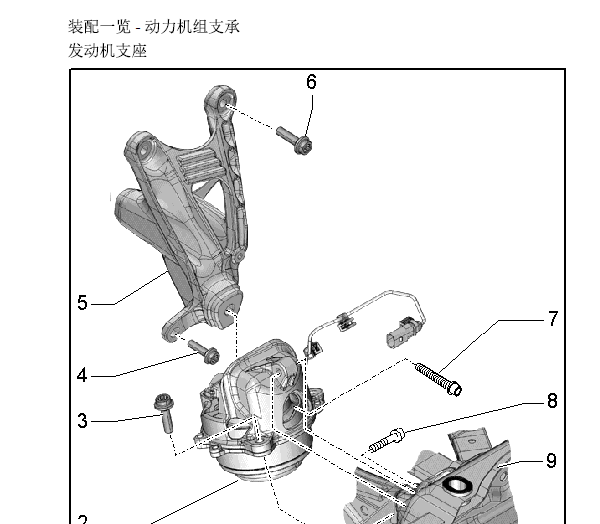 装配一览 - 动力机组支承
发动机支座

6
5
7
4
8
3
9
2