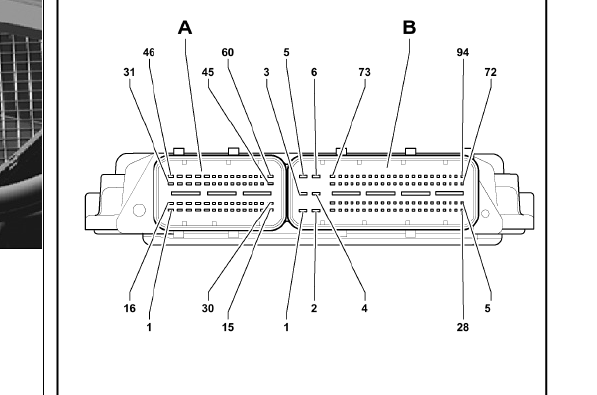 A

B

46

60

5

94

31

45

3

6

73

72

16

30

2

4

5

1

15

1

28