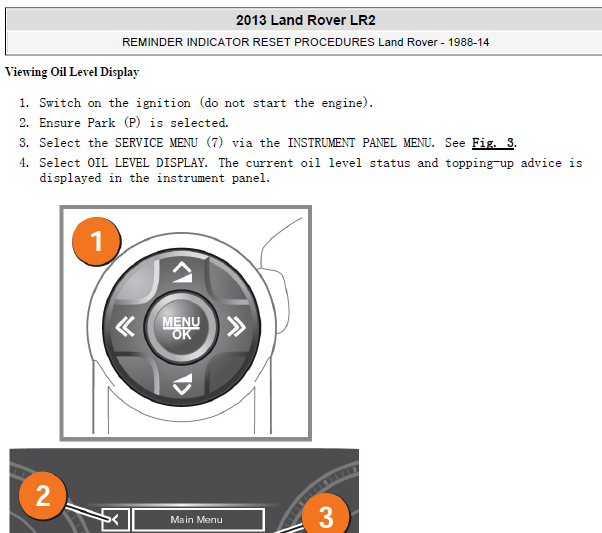 2013 Land Rover LR2

REMINDER INDICATOR RESET PROCEDURES Land Rover - 1988-14

Viewing Oil Level Display

1. Switch on the ignition (do not start the engine).
2. Ensure Park (P) is selected.
3. Select the SERVICE MENU (7) via the INSTRUMENT PANEL MENU. See Fig. 3.
4. Select OIL LEVEL DISPLAY. The current oil level status and topping-up advice is displayed in the instrument panel.

1

MENU
OK

2

Main Menu

3