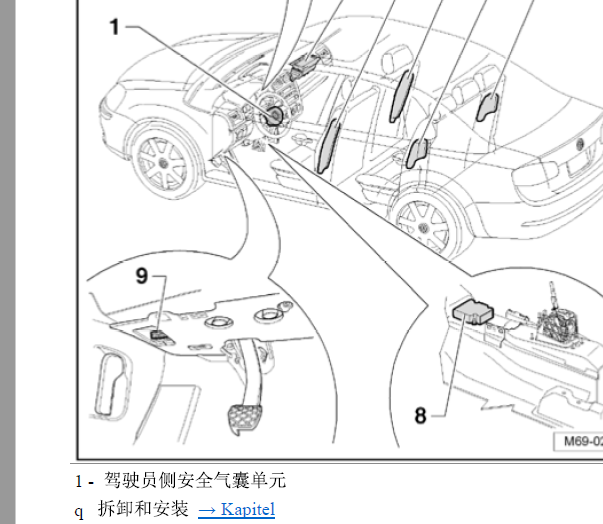 1

9

8

M69-02

1 - 驾驶员侧安全气囊单元

q 拆卸和安装 → Kapitel