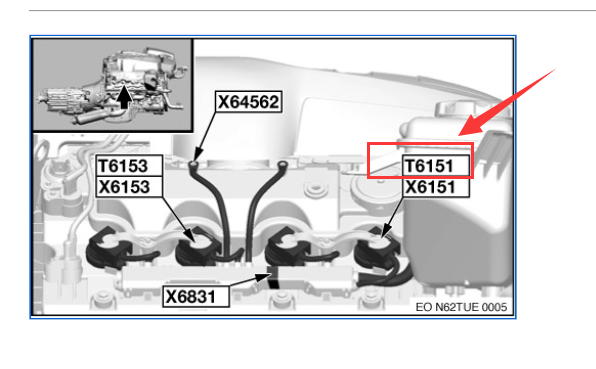 X64562

T6153
X6153

T6151
X6151

X6831

EO N62TUE 0005