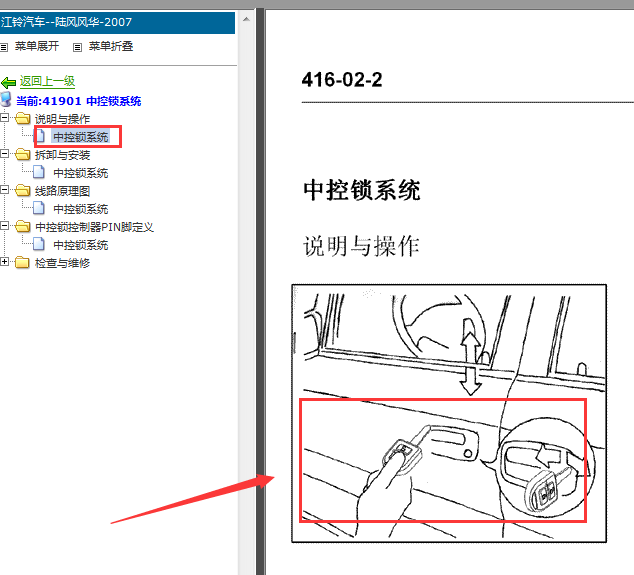 江铃汽车--陆风风华-2007

菜单展开　菜单折叠

返回上一级
当前:41901 中控锁系统
说明与操作
中控锁系统
拆卸与安装
中控锁系统
线路原理图
中控锁系统
中控锁控制器PIN脚定义
中控锁系统
检查与维修

416-02-2

中控锁系统

说明与操作