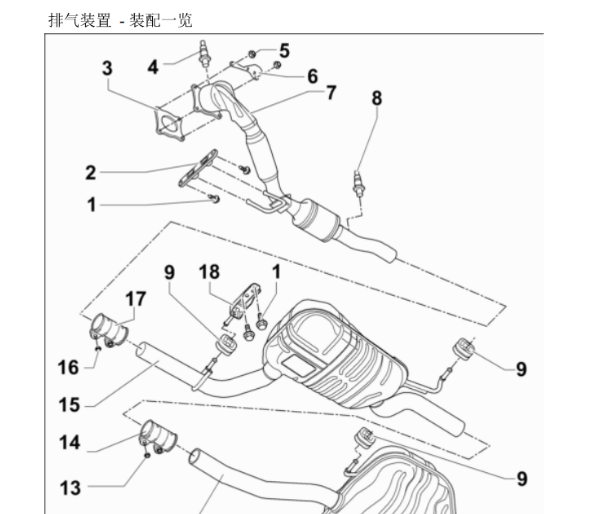 排气装置 - 装配一览

3
4
5
6
7
8
2
1
9
18
1
17
16
15
9
14
13
9