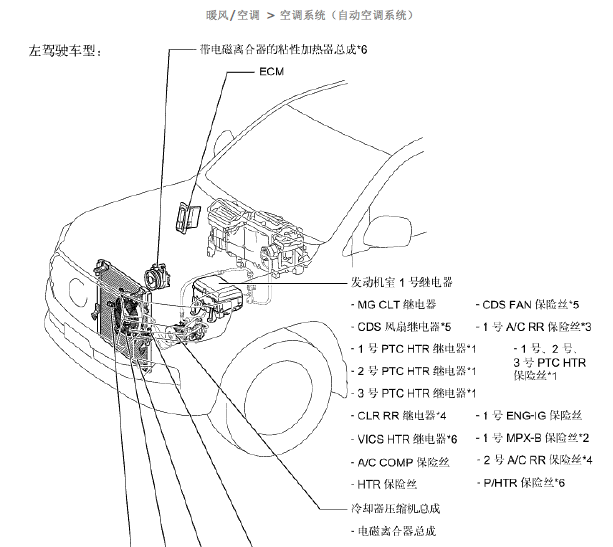 暖风/空调 > 空调系统（自动空调系统）

左驾驶车型：

带电磁离合器的粘性加热器总成*6

ECM

发动机室 1 号继电器

- MG CLT 继电器
- CDS 风扇继电器*5
- 1 号 PTC HTR 继电器*1
- 2 号 PTC HTR 继电器*1
- 3 号 PTC HTR 继电器*1
- CLR RR 继电器*4
- VICS HTR 继电器*6
- A/C COMP 保险丝
- HTR 保险丝

- CDS FAN 保险丝*5
- 1 号 A/C RR 保险丝*3
- 1 号、2 号、3 号 PTC HTR 保险丝*1
- 1 号 ENG-IG 保险丝
- 1 号 MPX-B 保险丝*2
- 2 号 A/C RR 保险丝*4
- P/HTR 保险丝*6

冷却器压缩机总成

- 电磁离合器总成